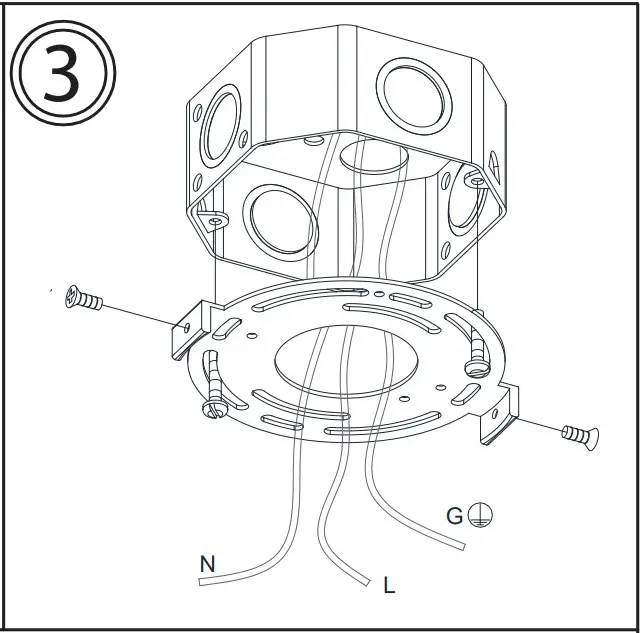 3

G

N

L