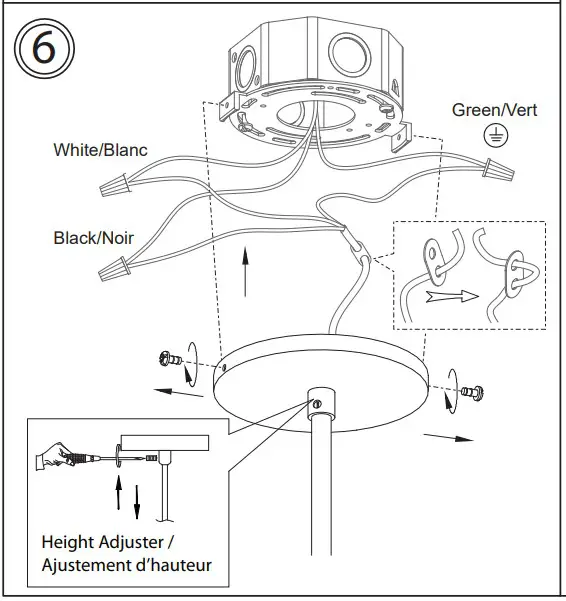 6

Green/Vert

White/Blanc

Black/Noir

Height Adjuster /
Ajustement d'hauteur