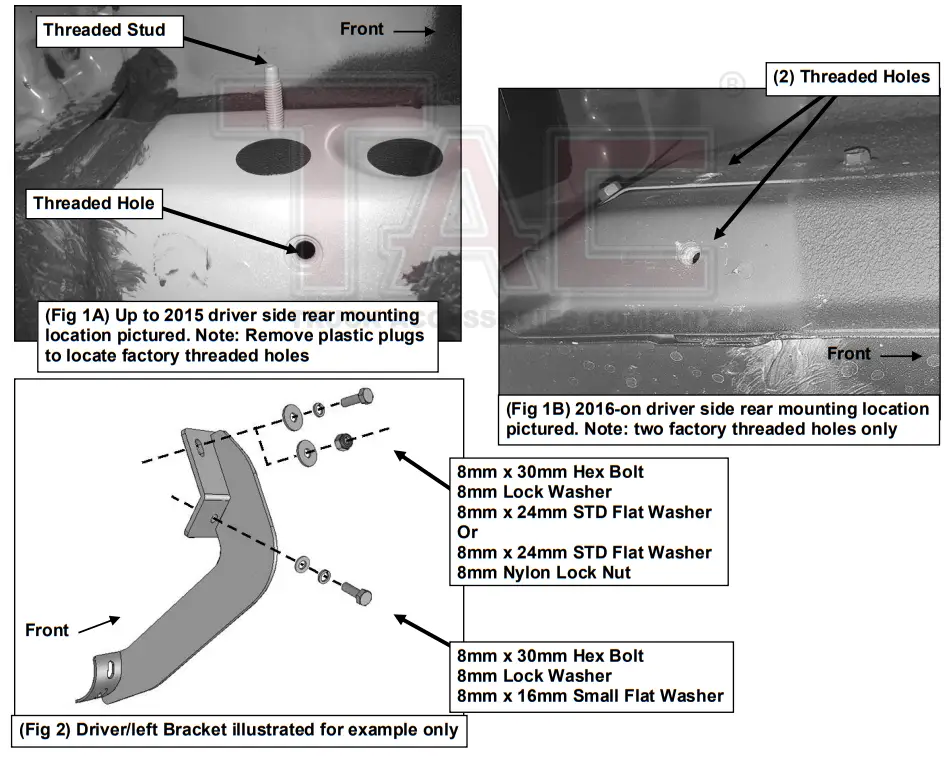 Threaded Stud

Front

Threaded Hole

(Fig 1A) Up to 2015 driver side rear mounting location pictured. Note: Remove plastic plugs to locate factory threaded holes

(2) Threaded Holes

Front

(Fig 1B) 2016-on driver side rear mounting location pictured. Note: two factory threaded holes only

8mm x 30mm Hex Bolt
8mm Lock Washer
8mm x 24mm STD Flat Washer
Or
8mm x 24mm STD Flat Washer
8mm Nylon Lock Nut

Front

8mm x 30mm Hex Bolt
8mm Lock Washer
8mm x 16mm Small Flat Washer

(Fig 2) Driver/left Bracket illustrated for example only