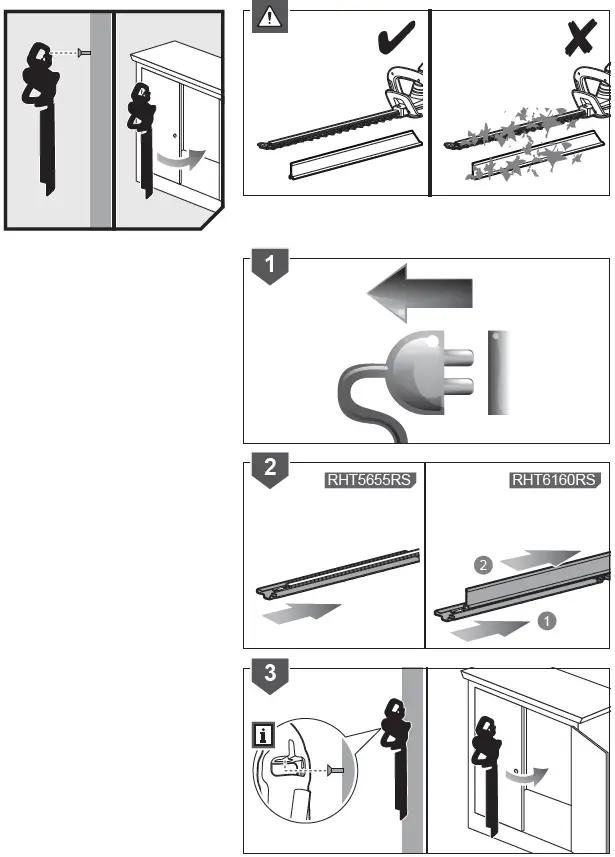 1

2

RHT5655RS

RHT6160RS

2

1

3

i