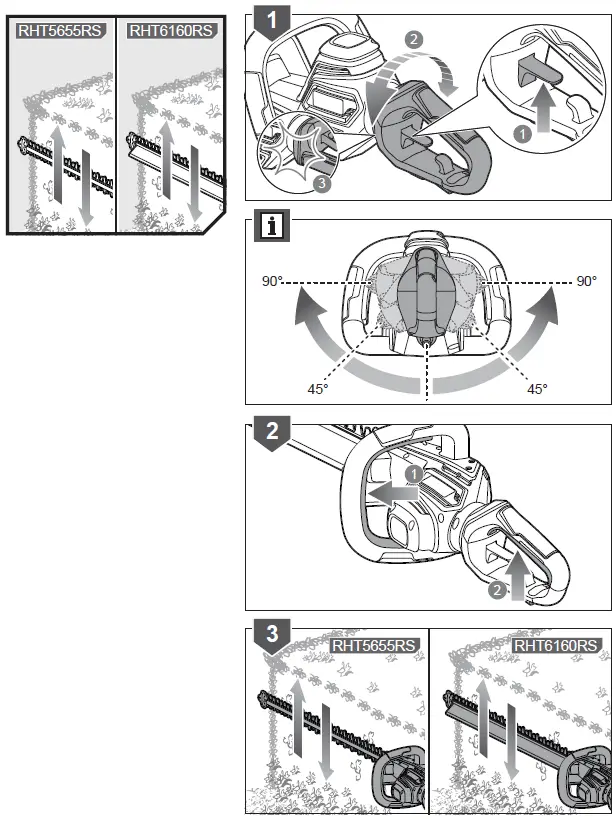 RHT5655RS

RHT6160RS

1

2

1

3

i

90°

90°

45°

45°

2

1

2

3

RHT5655RS

RHT6160RS