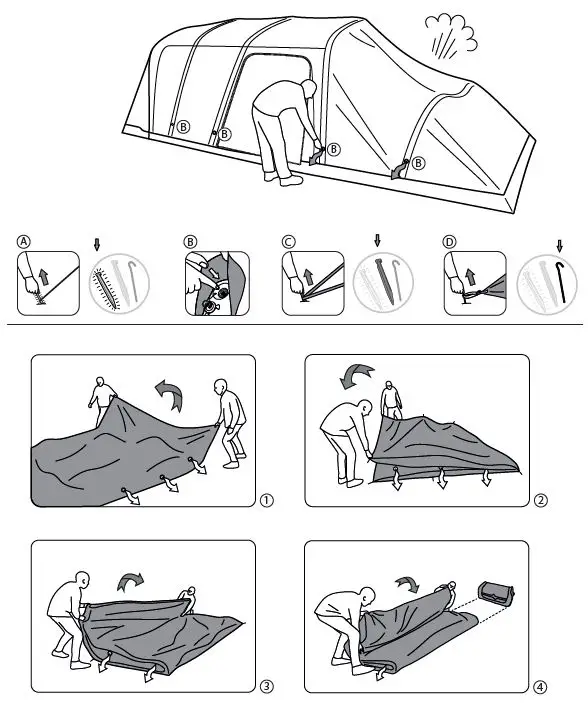 B B B B

A B C D

1 2 3 4