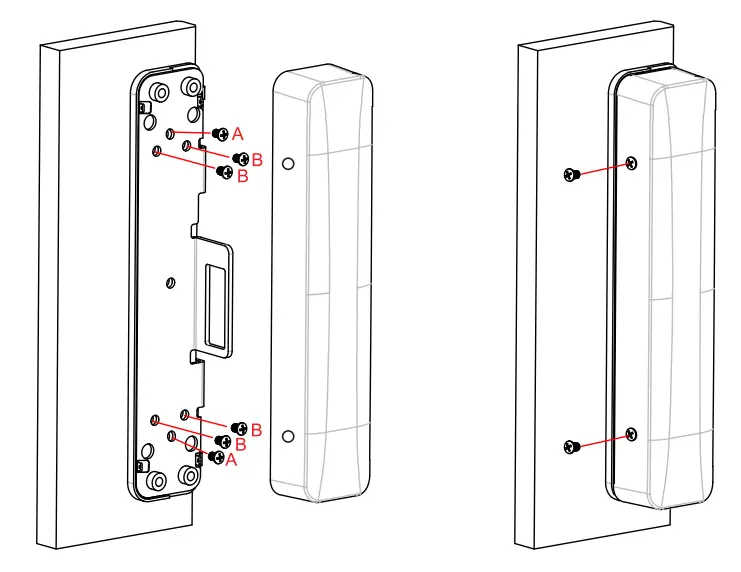 A
B
B
B
B
A