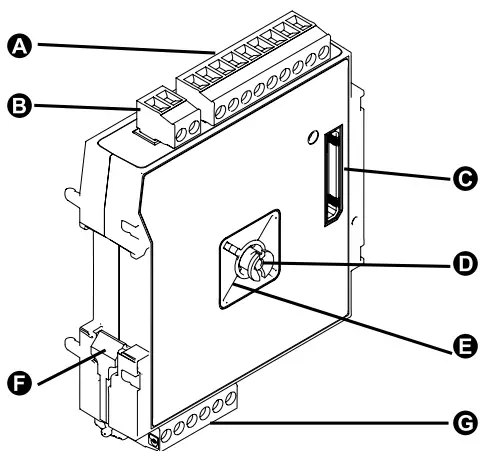 A
B
C
D
E
F
G