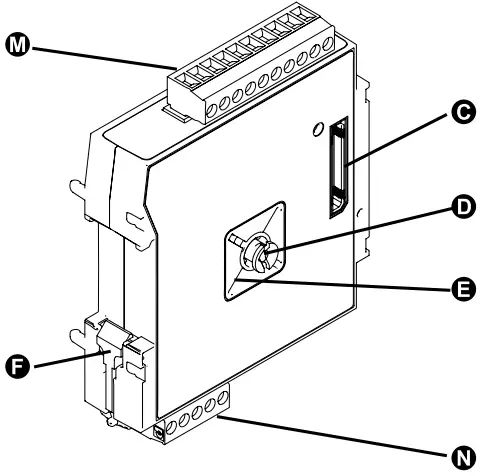 M
C
D
E
F
N