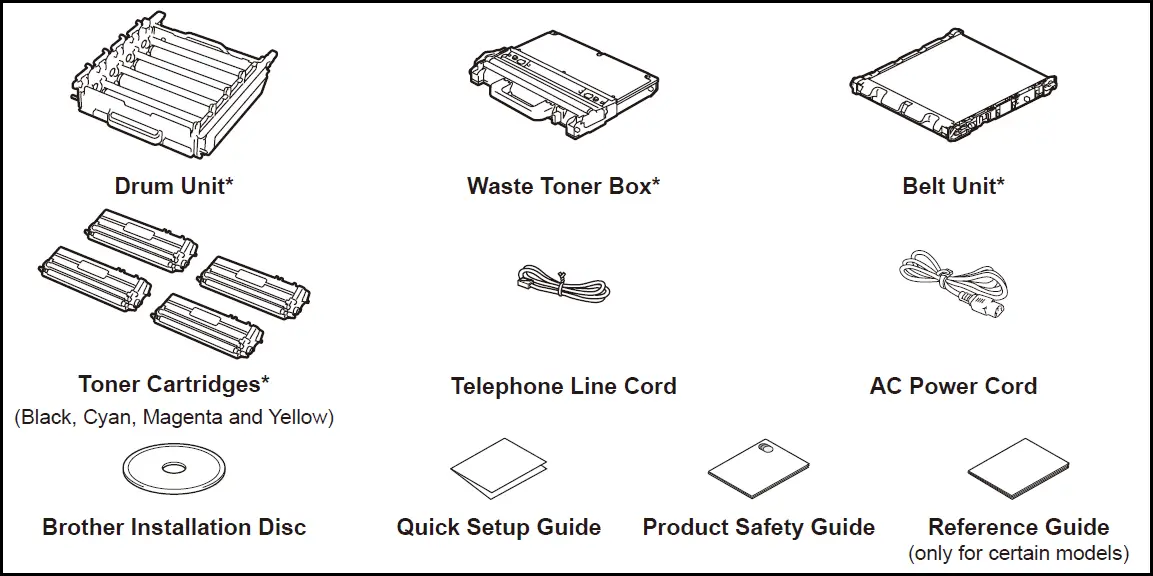 Drum Unit*

Waste Toner Box*

Belt Unit*

Toner Cartridges*
(Black, Cyan, Magenta and Yellow)

Telephone Line Cord

AC Power Cord

Brother Installation Disc

Quick Setup Guide

Product Safety Guide

Reference Guide
(only for certain models)