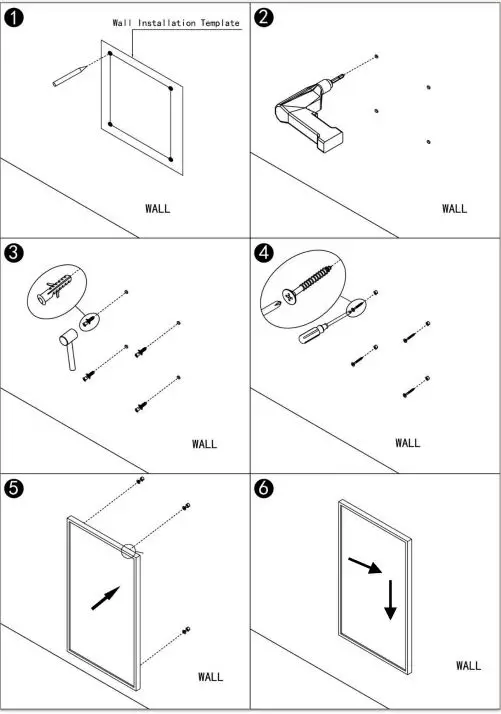 1
Wall Installation Template
WALL

2
WALL

3
WALL

4
WALL

5
WALL

6
WALL