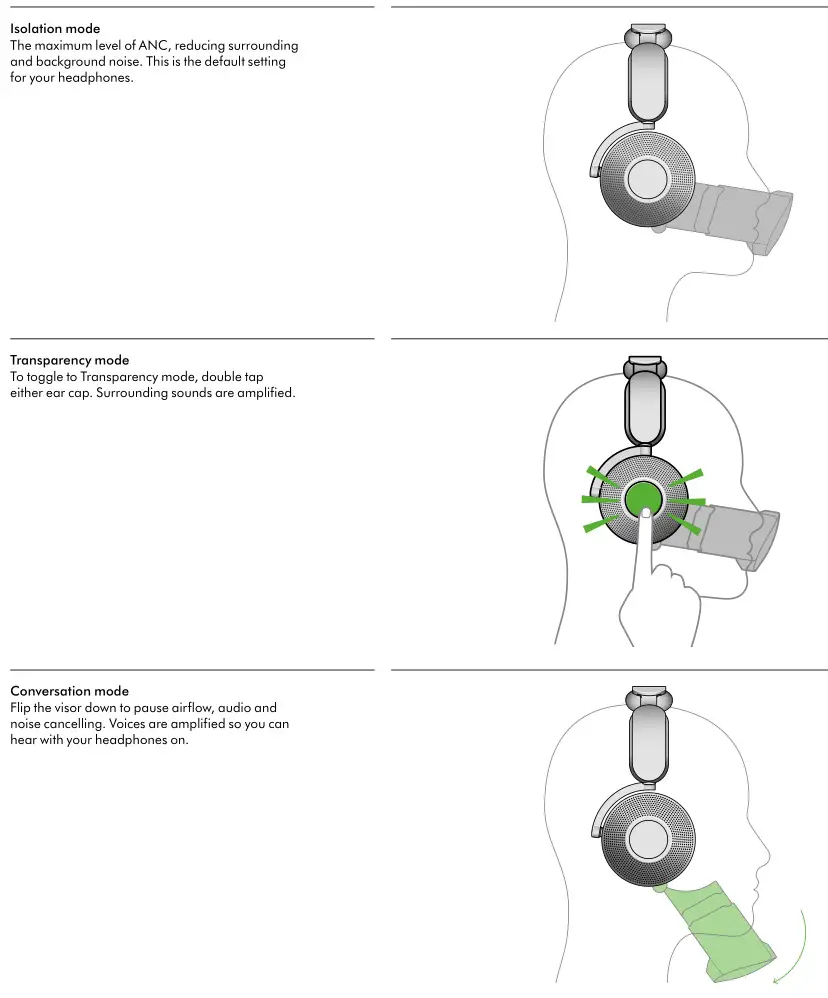 Isolation mode
The maximum level of ANC, reducing surrounding and background noise. This is the default setting for your headphones.

Transparency mode
To toggle to Transparency mode, double tap either ear cap. Surrounding sounds are amplified.

Conversation mode
Flip the visor down to pause airflow, audio and noise cancelling. Voices are amplified so you can hear with your headphones on.