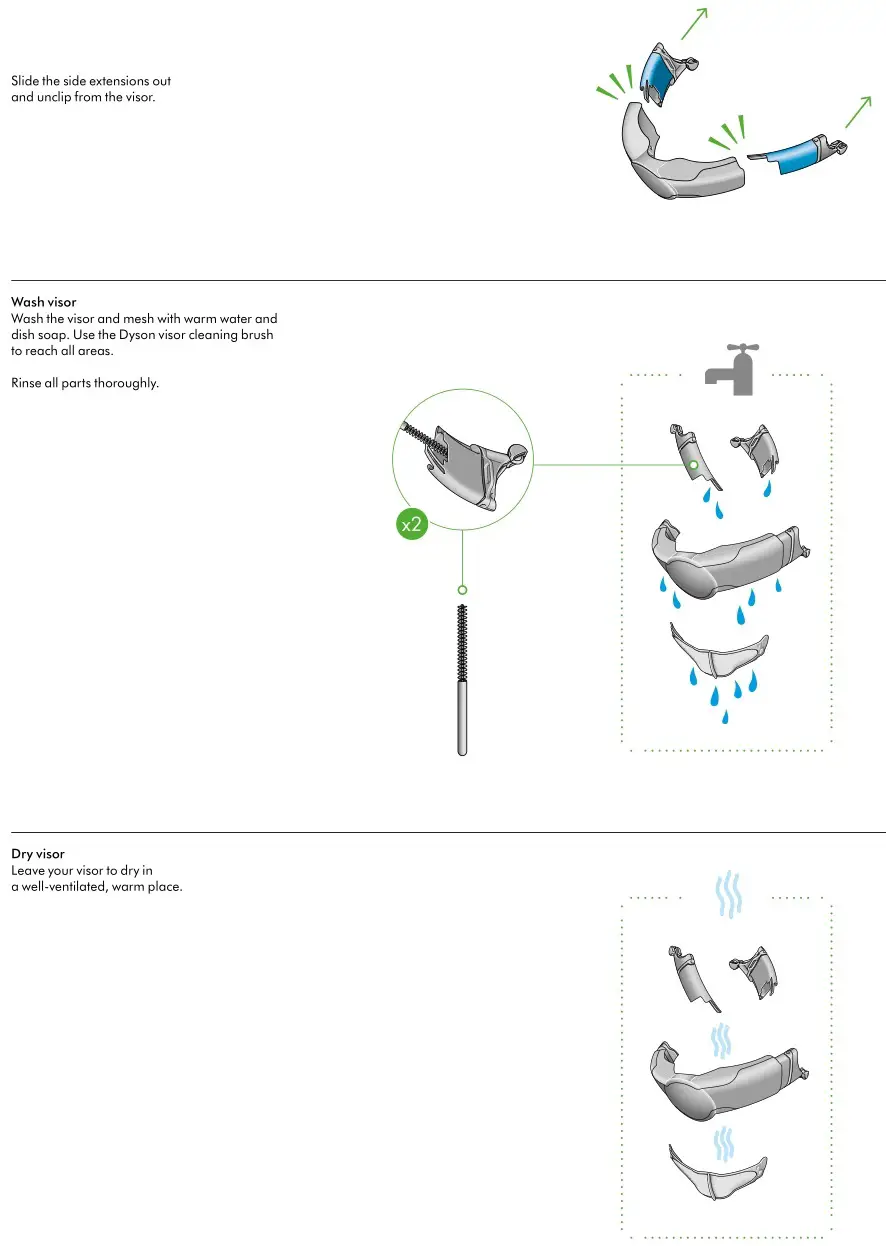 Slide the side extensions out and unclip from the visor.

Wash visor
Wash the visor and mesh with warm water and dish soap. Use the Dyson visor cleaning brush to reach all areas.

Rinse all parts thoroughly.

x2

Dry visor
Leave your visor to dry in a well-ventilated, warm place.