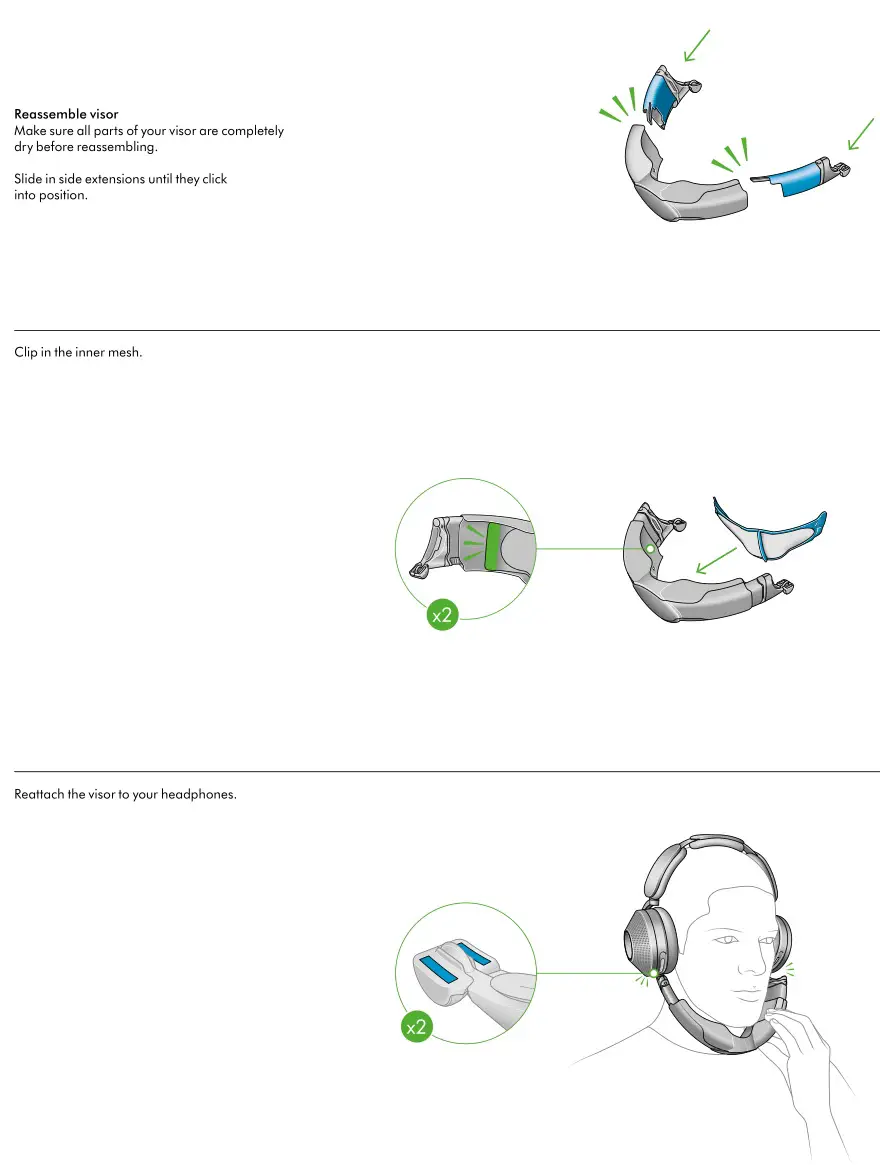 Reassemble visor
Make sure all parts of your visor are completely dry before reassembling.

Slide in side extensions until they click into position.

Clip in the inner mesh.

x2

Reattach the visor to your headphones.

x2