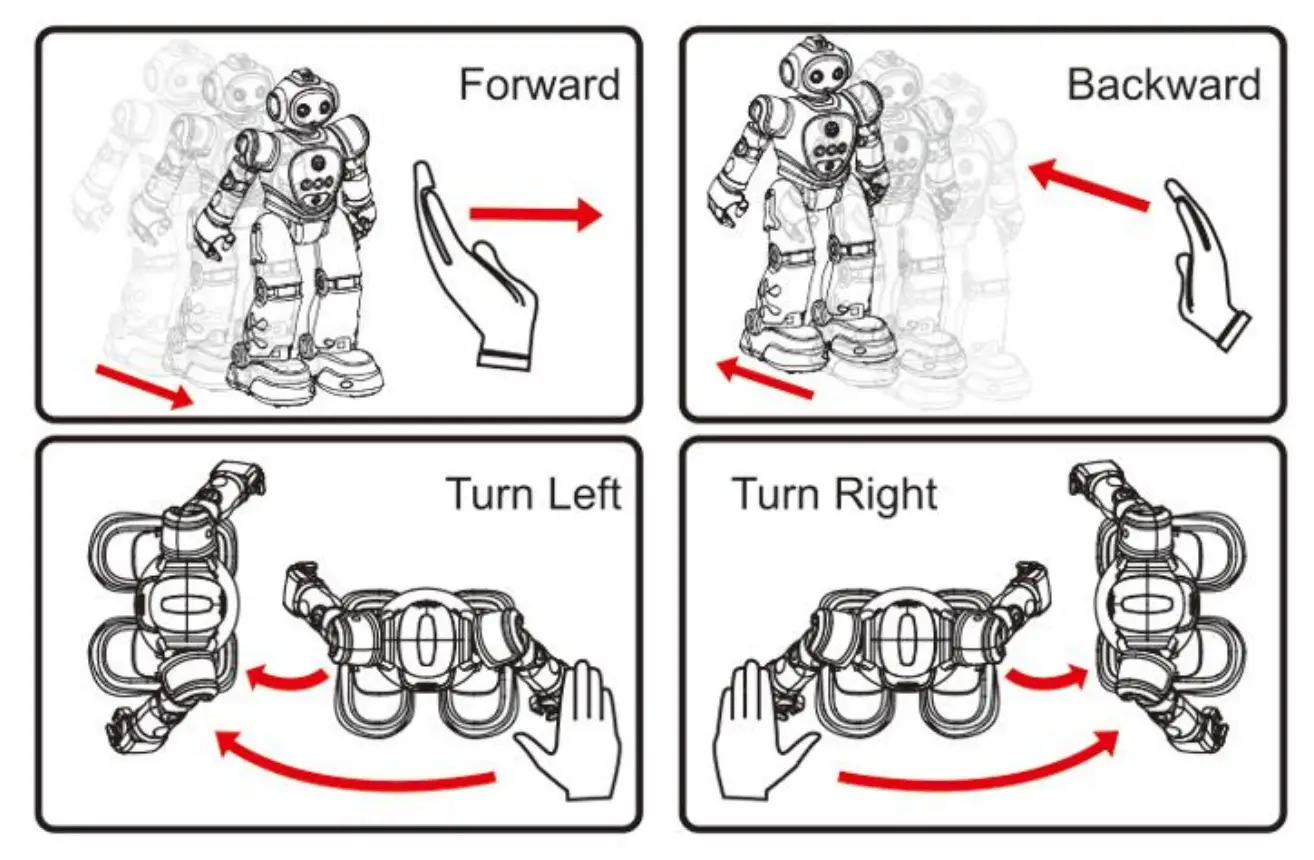 Forward

Backward

Turn Left

Turn Right