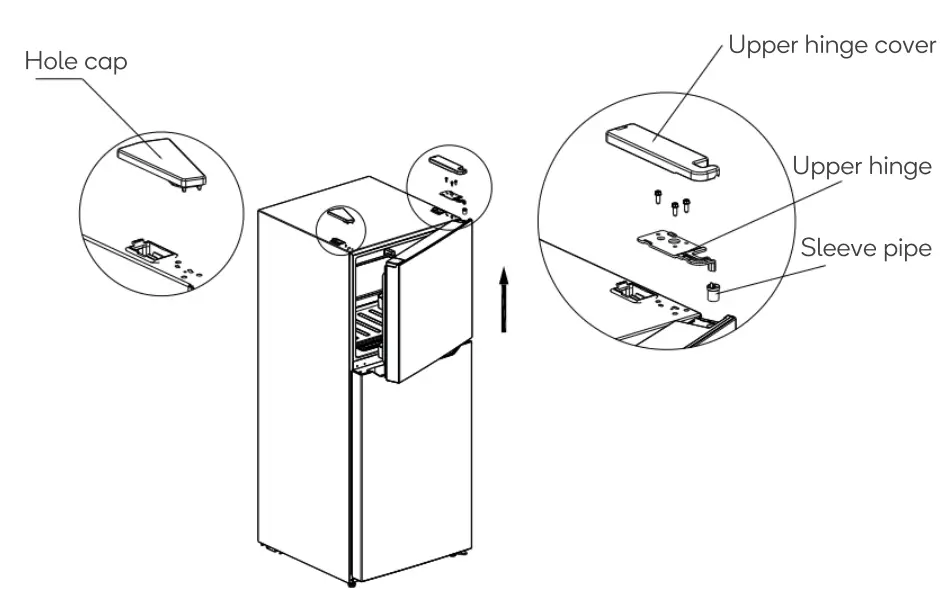 Hole cap

Upper hinge cover

Upper hinge

Sleeve pipe