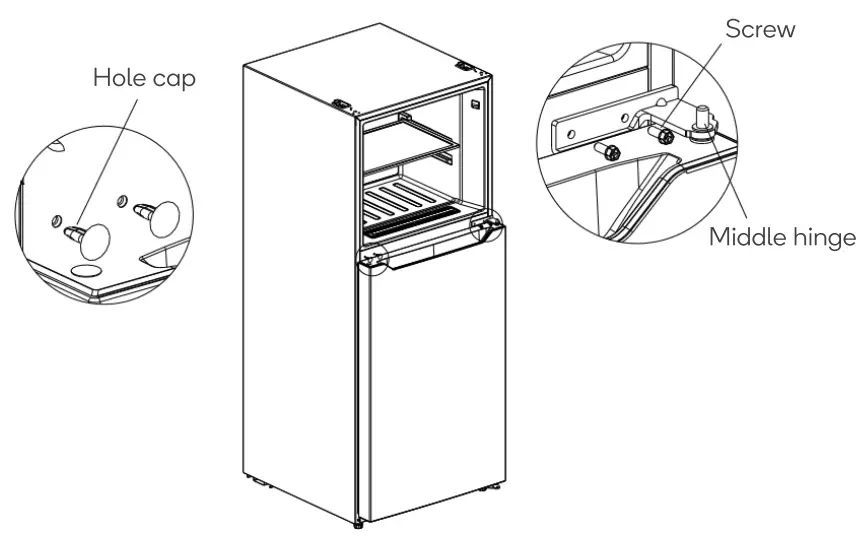 Hole cap

Screw

Middle hinge