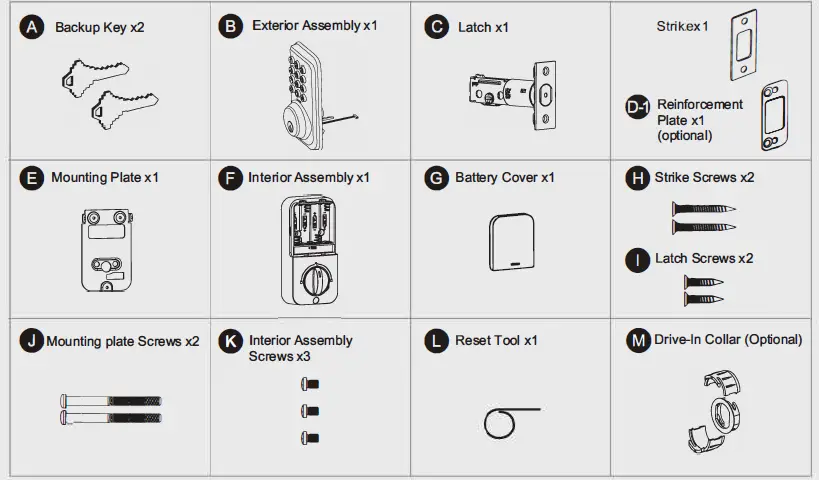 A Backup Key x2

B Exterior Assembly x1

C Latch x1

Strikex1

D-1 Reinforcement Plate x1 (optional)

E Mounting Plate x1

F Interior Assembly x1

G Battery Cover x1

H Strike Screws x2

I Latch Screws x2

J Mounting plate Screws x2

K Interior Assembly Screws x3

L Reset Tool x1

M Drive-In Collar (Optional)