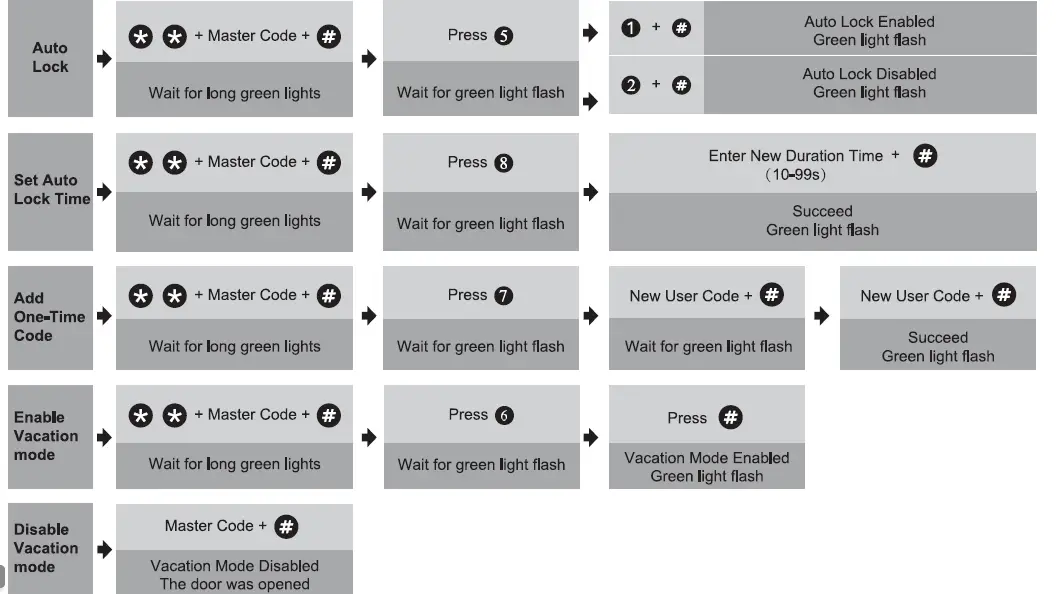 Auto Lock

* * + Master Code + #

Wait for long green lights

Press 5

Wait for green light flash

1 + #

Auto Lock Enabled
Green light flash

2 + #

Auto Lock Disabled
Green light flash

Set Auto Lock Time

* * + Master Code + #

Wait for long green lights

Press 8

Wait for green light flash

Enter New Duration Time + #
(10-99s)

Succeed
Green light flash

Add One-Time Code

* * + Master Code + #

Wait for long green lights

Press 7

Wait for green light flash

New User Code + #

Wait for green light flash

New User Code + #

Succeed
Green light flash

Enable Vacation mode

* * + Master Code + #

Wait for long green lights

Press 6

Wait for green light flash

Press #

Vacation Mode Enabled
Green light flash

Disable Vacation mode

Master Code + #

Vacation Mode Disabled
The door was opened