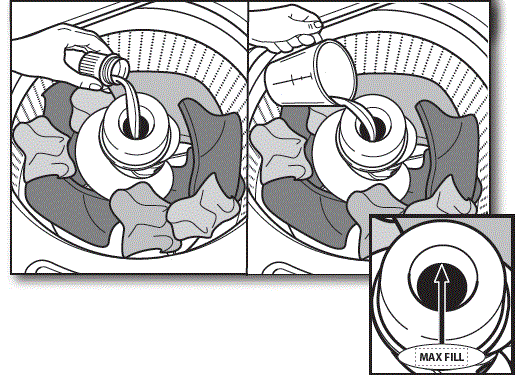 MAX FILL