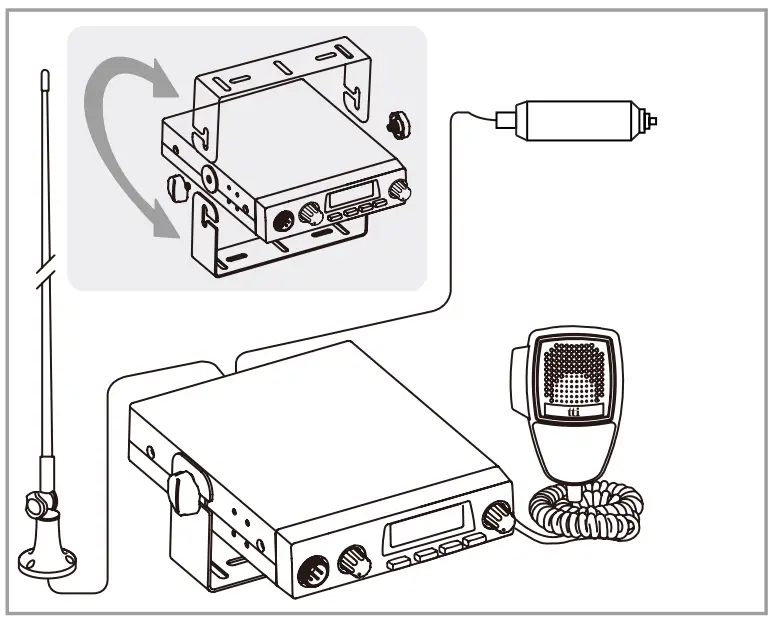 tti