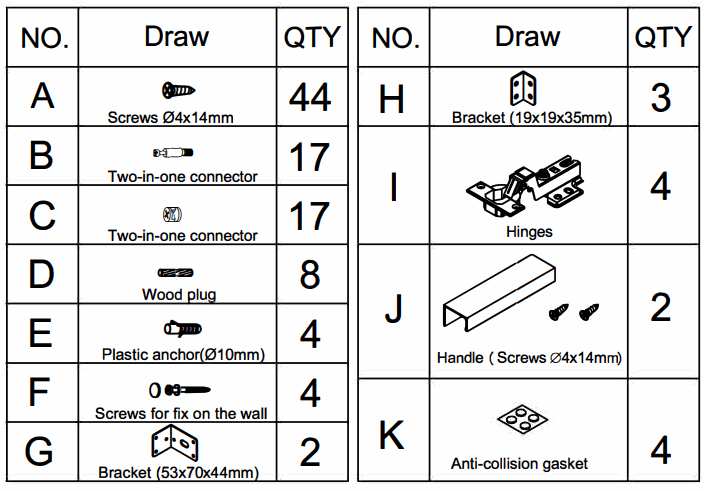 | NO. | Draw | QTY |
|---|---|---|
| A | Screws Ø4x14mm | 44 |
| B | Two-in-one connector | 17 |
| C | Two-in-one connector | 17 |
| D | Wood plug | 8 |
| E | Plastic anchor(Ø10mm) | 4 |
| F | Screws for fix on the wall | 4 |
| G | Bracket (53x70x44mm) | 2 |

| NO. | Draw | QTY |
|---|---|---|
| H | Bracket (19x19x35mm) | 3 |
| I | Hinges | 4 |
| J | Handle ( Screws Ø4x14mm) | 2 |
| K | Anti-collision gasket | 4 |