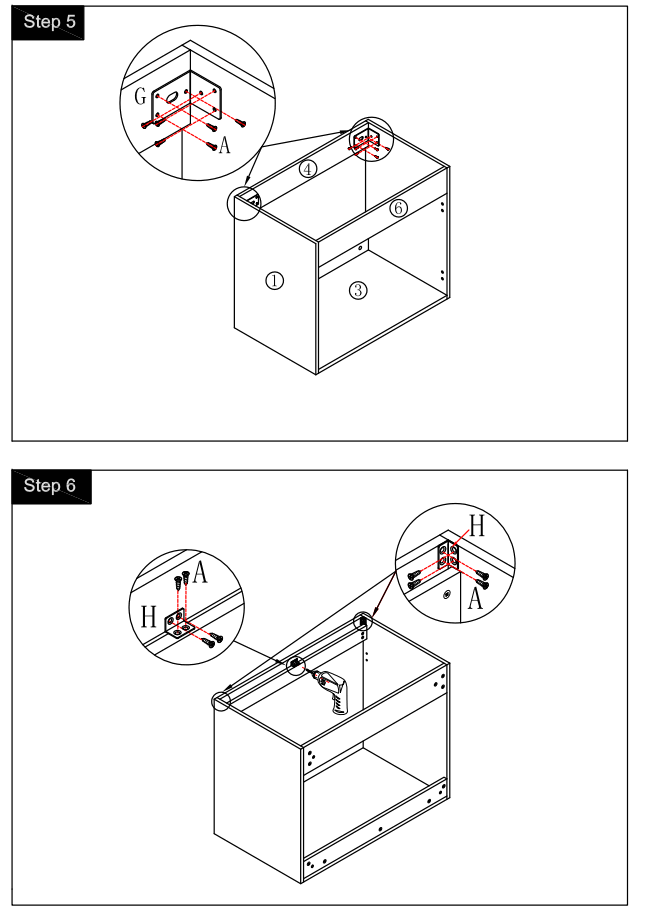 Step 5

G

A

④

⑥

①

③

Step 6

A

H

H

A