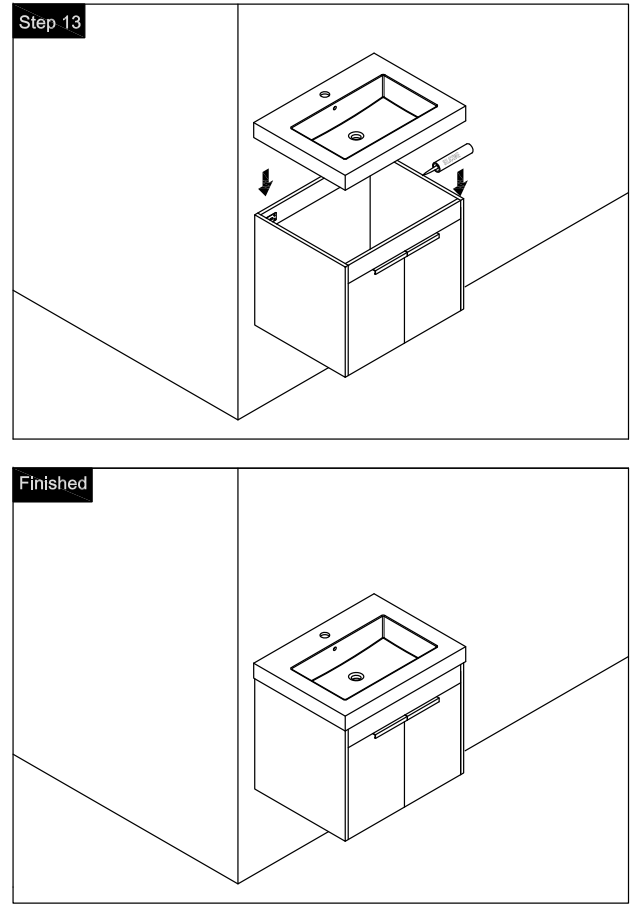 Step 13

Finished