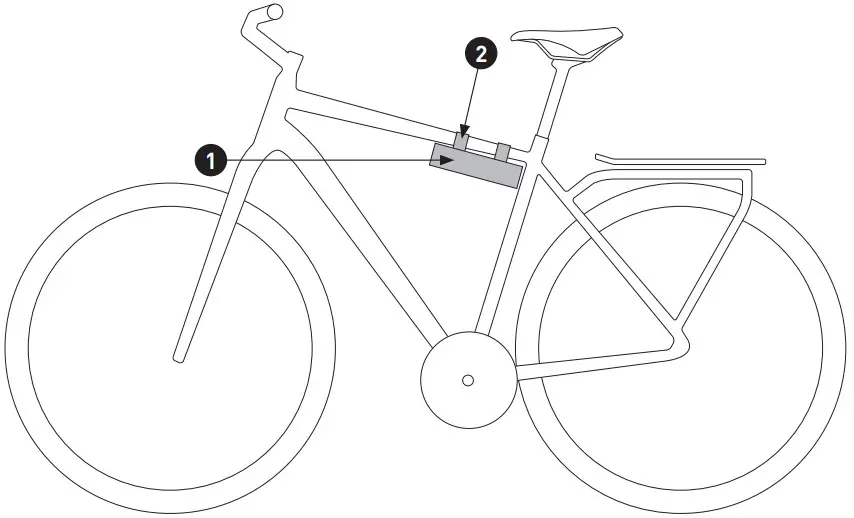 2
1