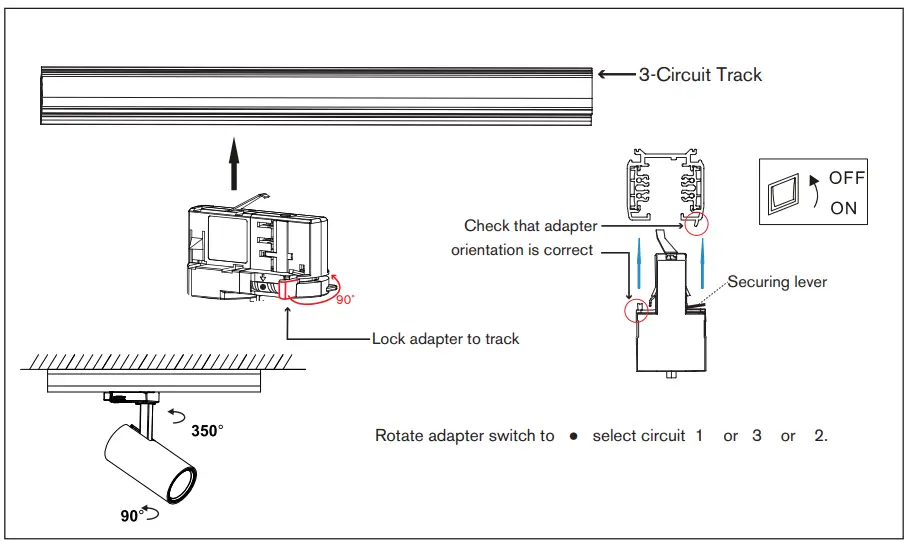 3-Circuit Track

OFF
ON

Check that adapter orientation is correct

Securing lever

90°

Lock adapter to track

350°

90°

Rotate adapter switch to ● select circuit 1 or 3 or 2.