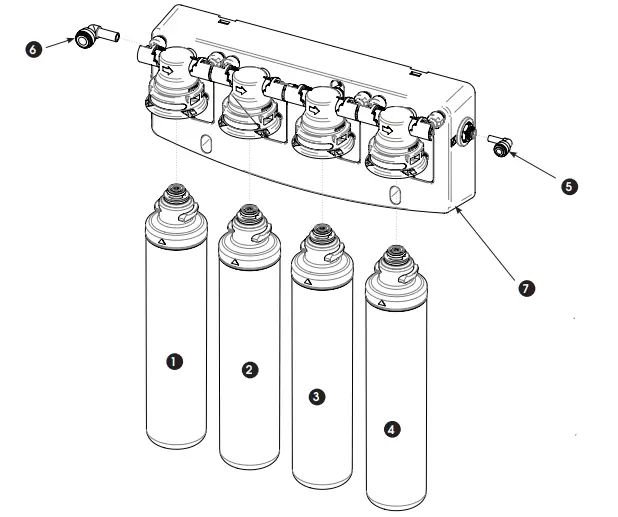 6
5
7
1
2
3
4