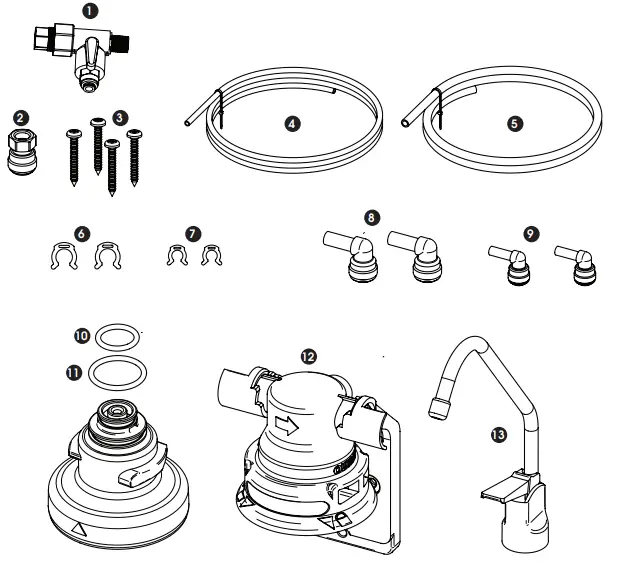 1
2
3
4
5
6
7
8
9
10
11
12
13