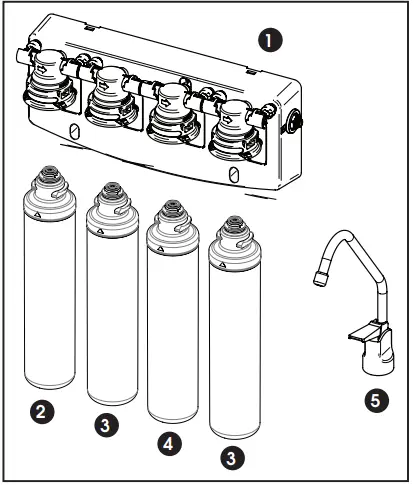 1
2
3
4
3
5