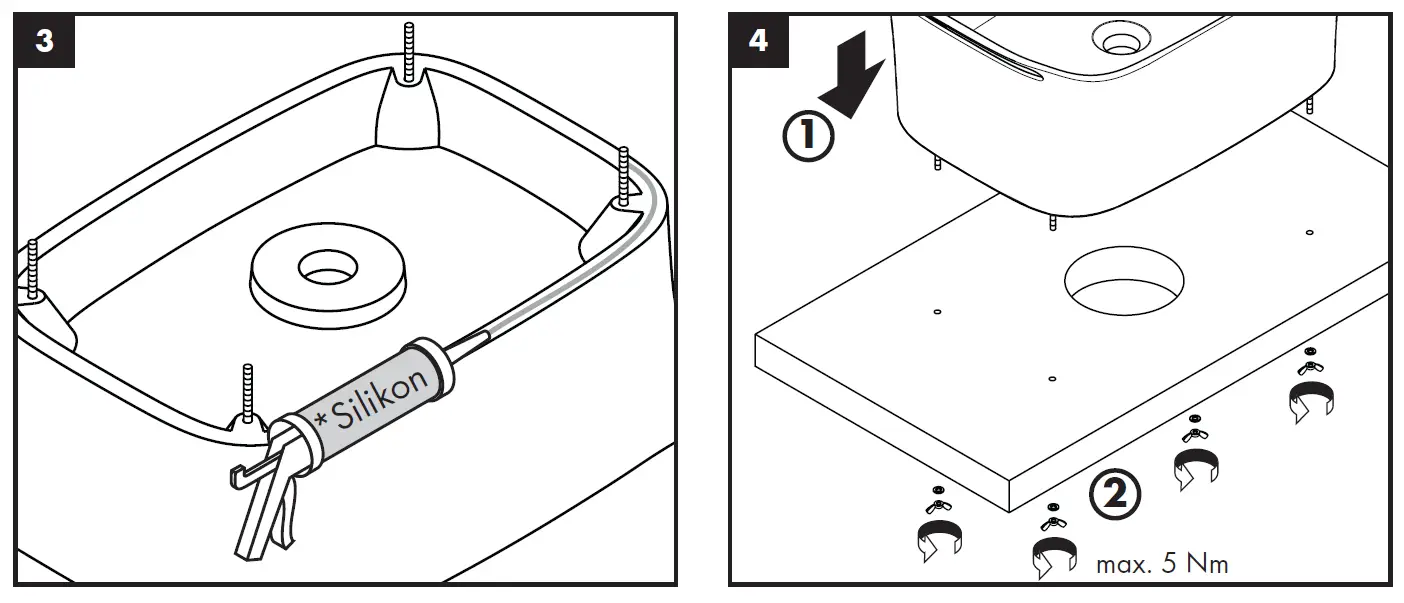 3

*Silikon

4

1

2

max. 5 Nm