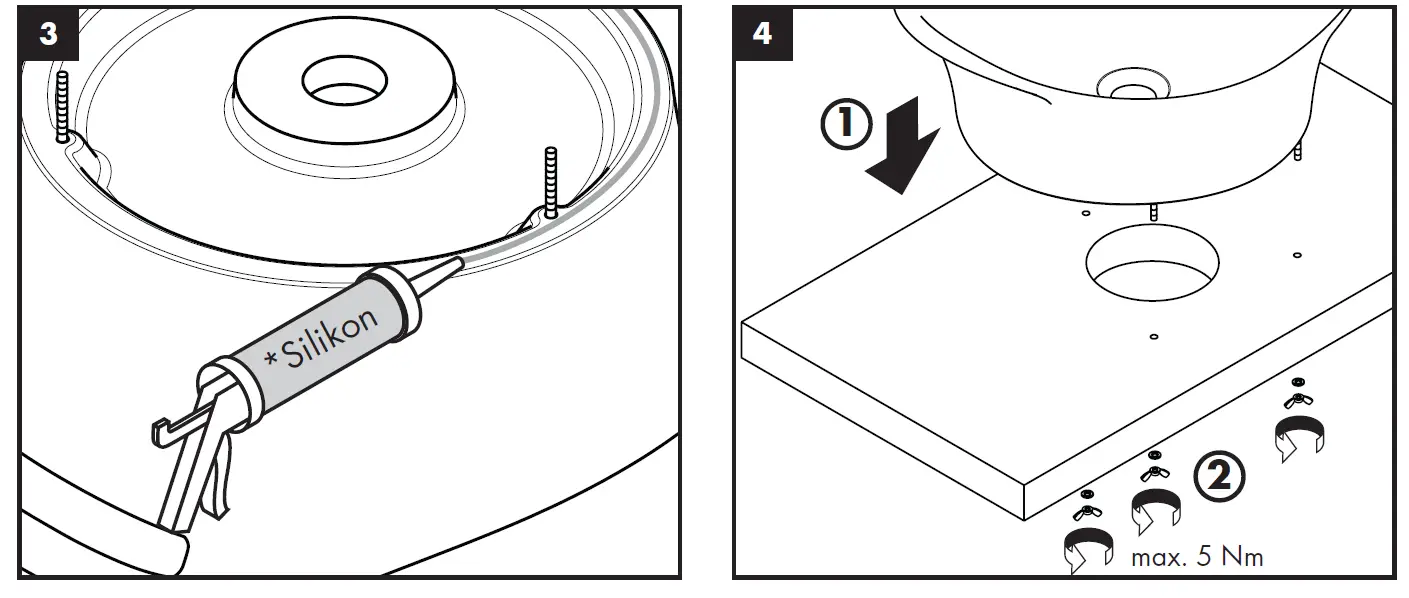 3

*Silikon

4

①

②

max. 5 Nm