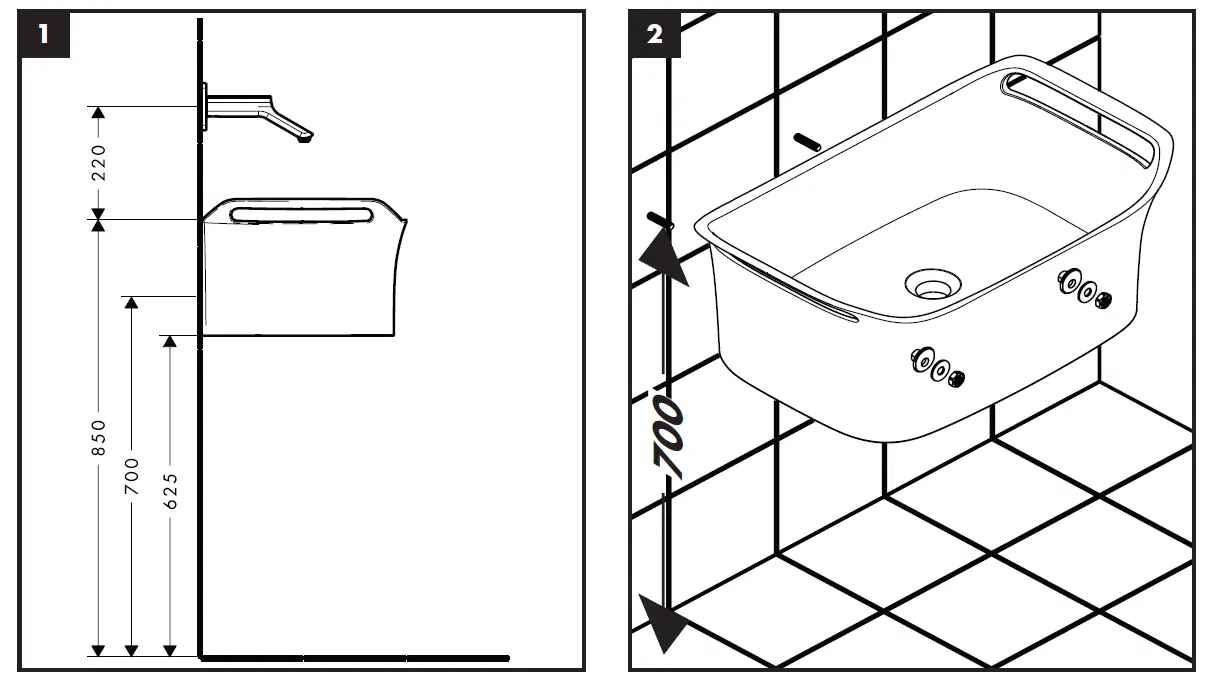 1

220

850

700

625

2

700