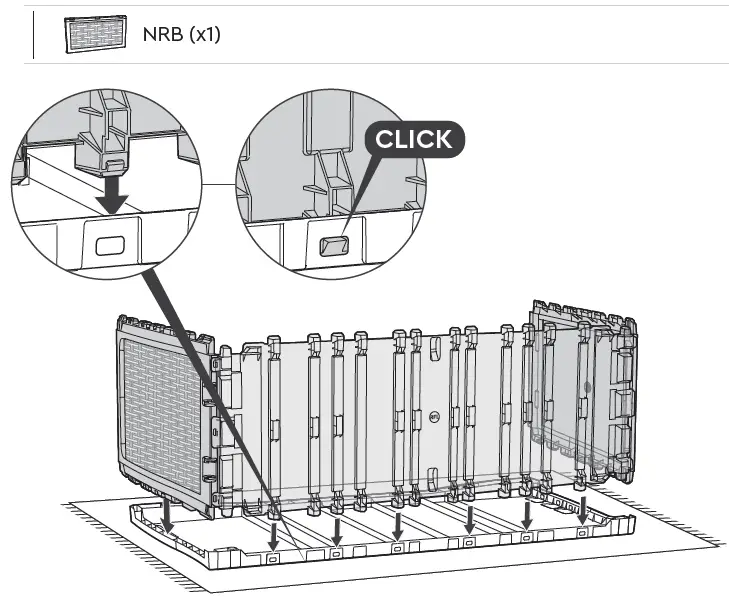 NRB (x1)

CLICK