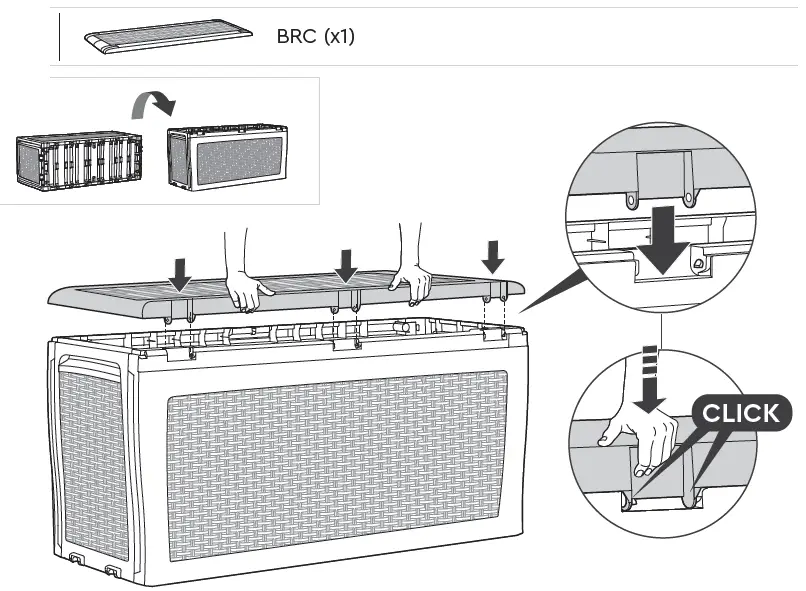 BRC (x1)

CLICK