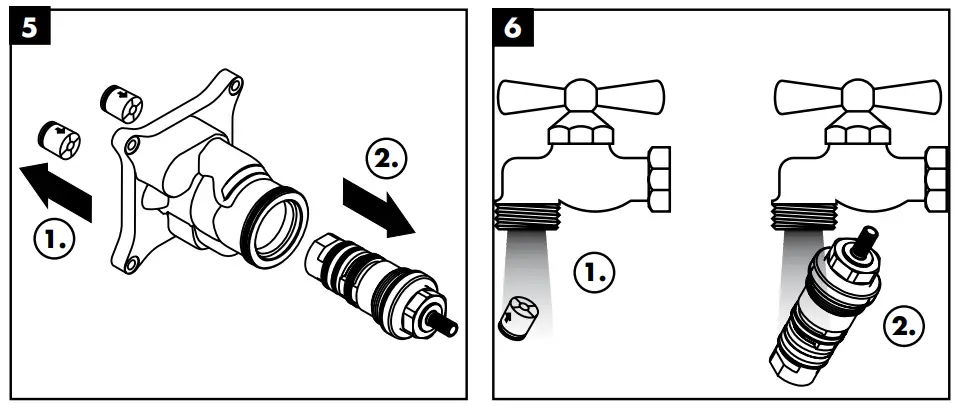 5

1.

2.

6

1.

2.