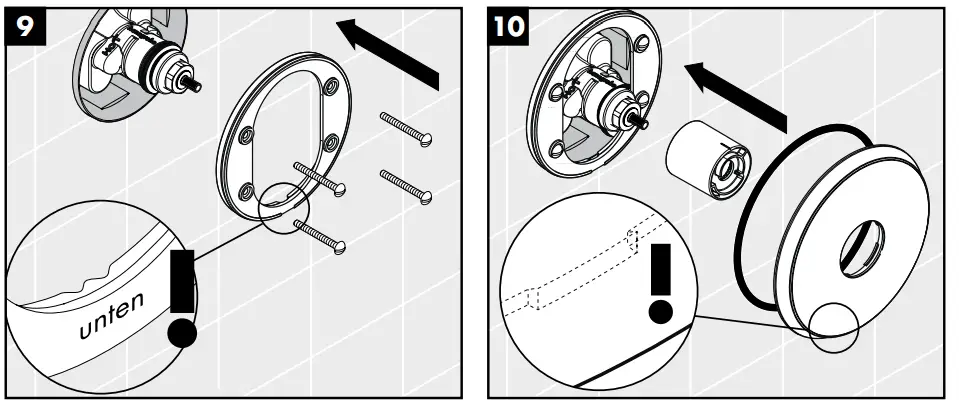 9

unten

!

10

!