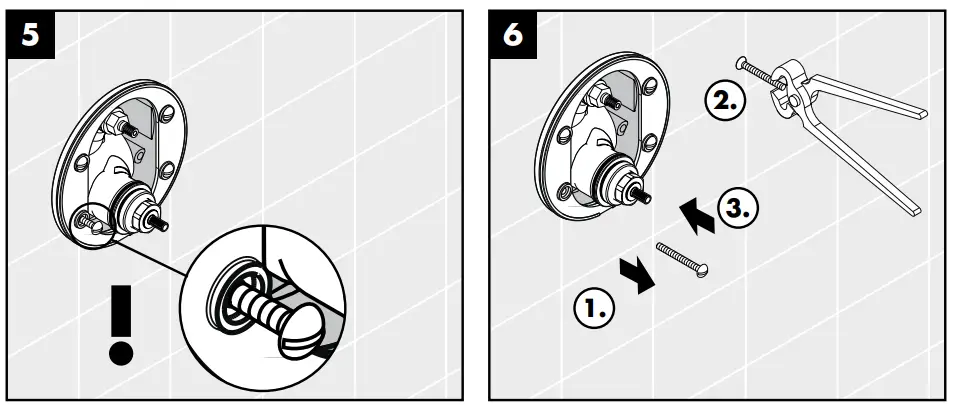 5

!

6

2.

3.

1.