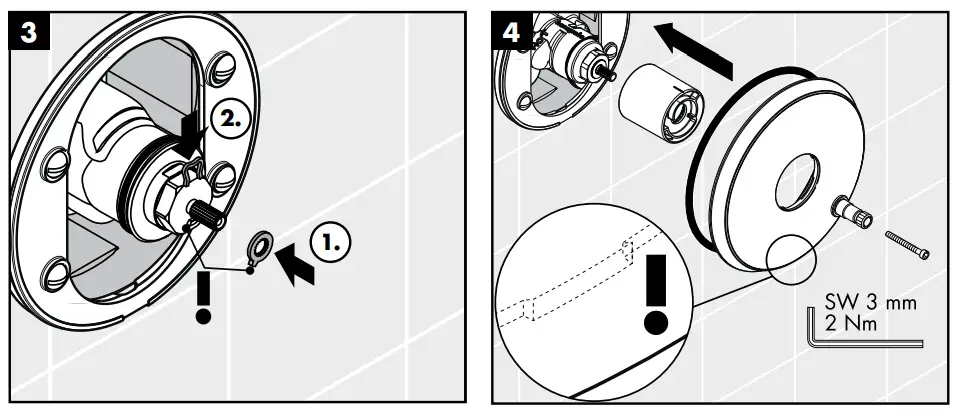 3

2.

1.

!

4

!

SW 3 mm
2 Nm