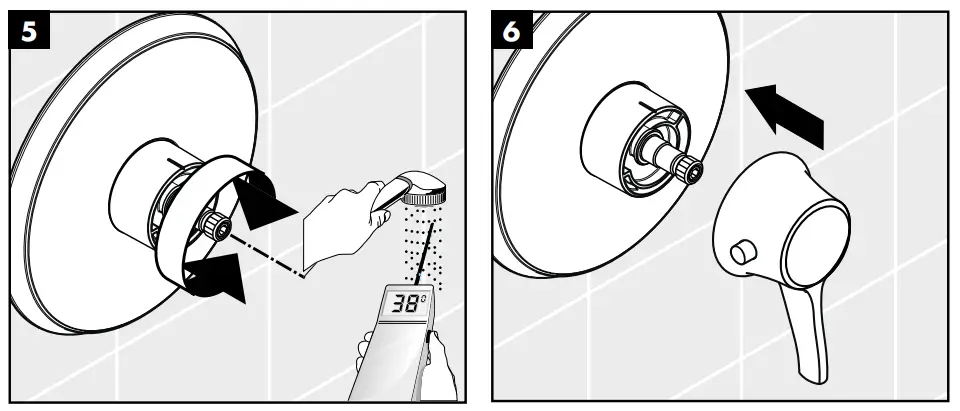 5

38°

6