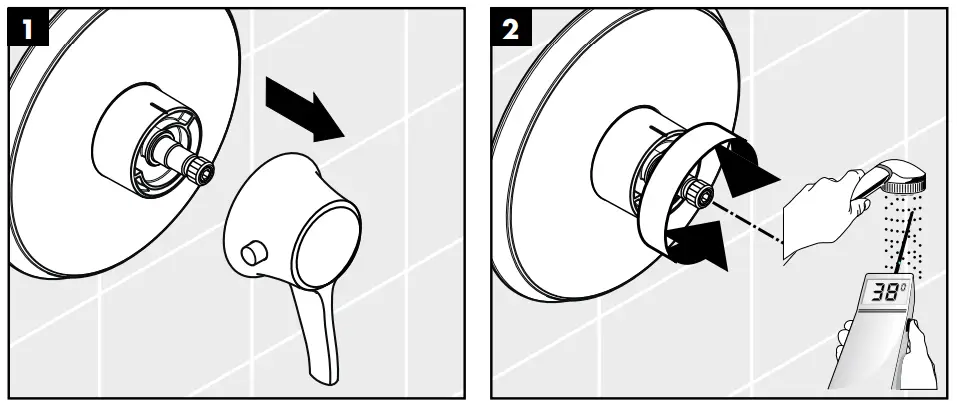 1

2

38°