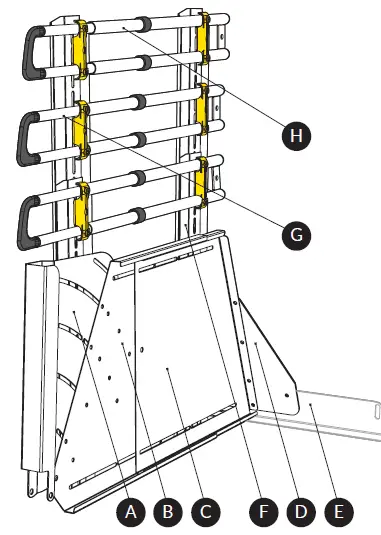 H
G
A B C F D E