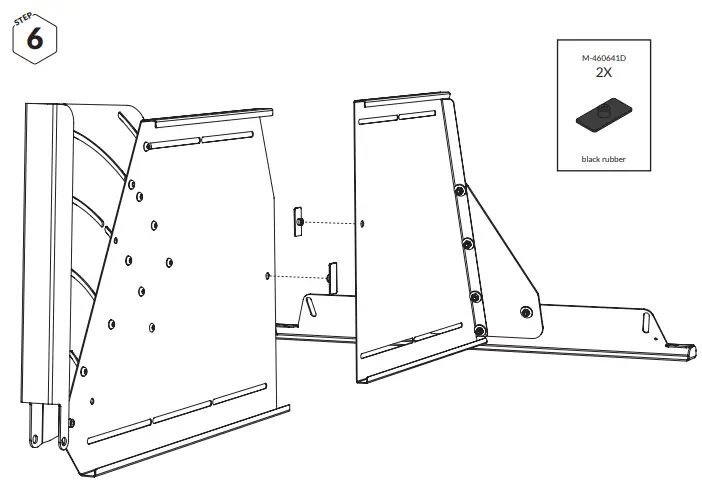 STEP
6

M-460641D
2X
black rubber