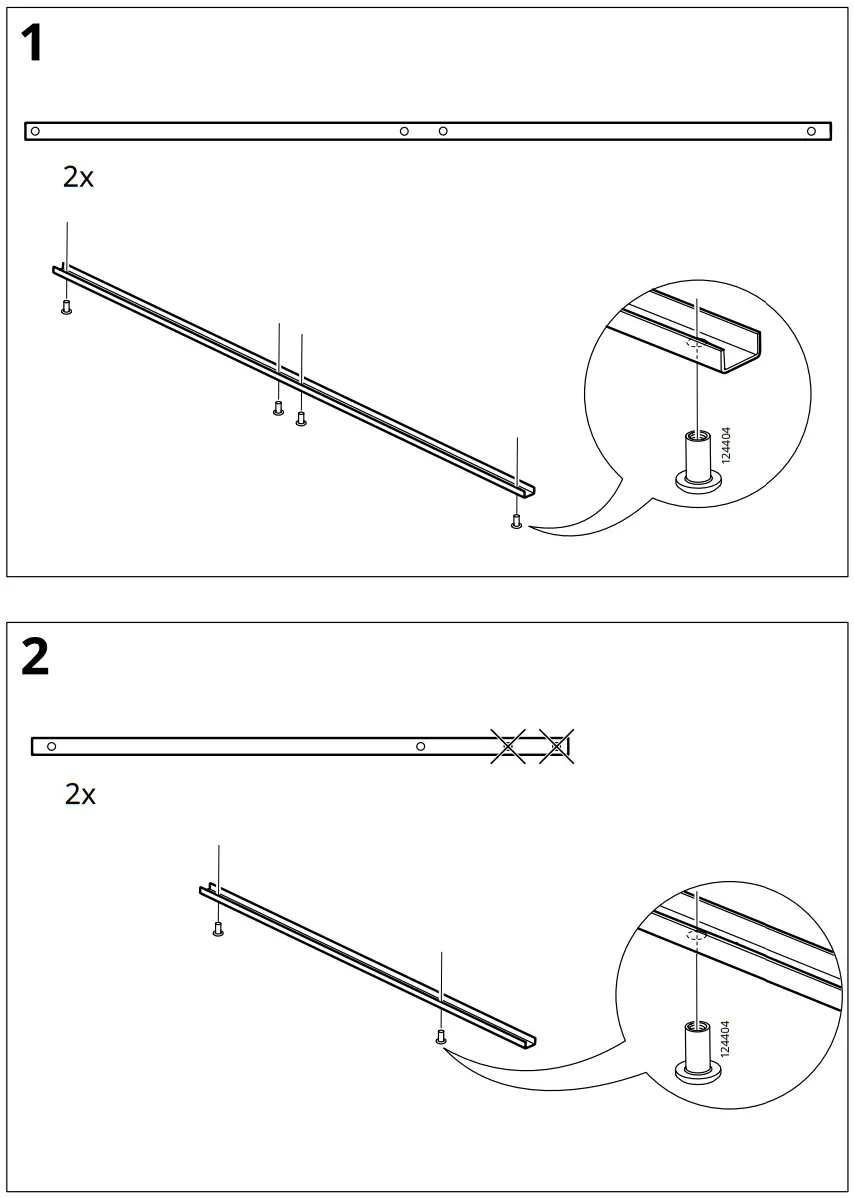 1

2x

124404

2

2x

124404