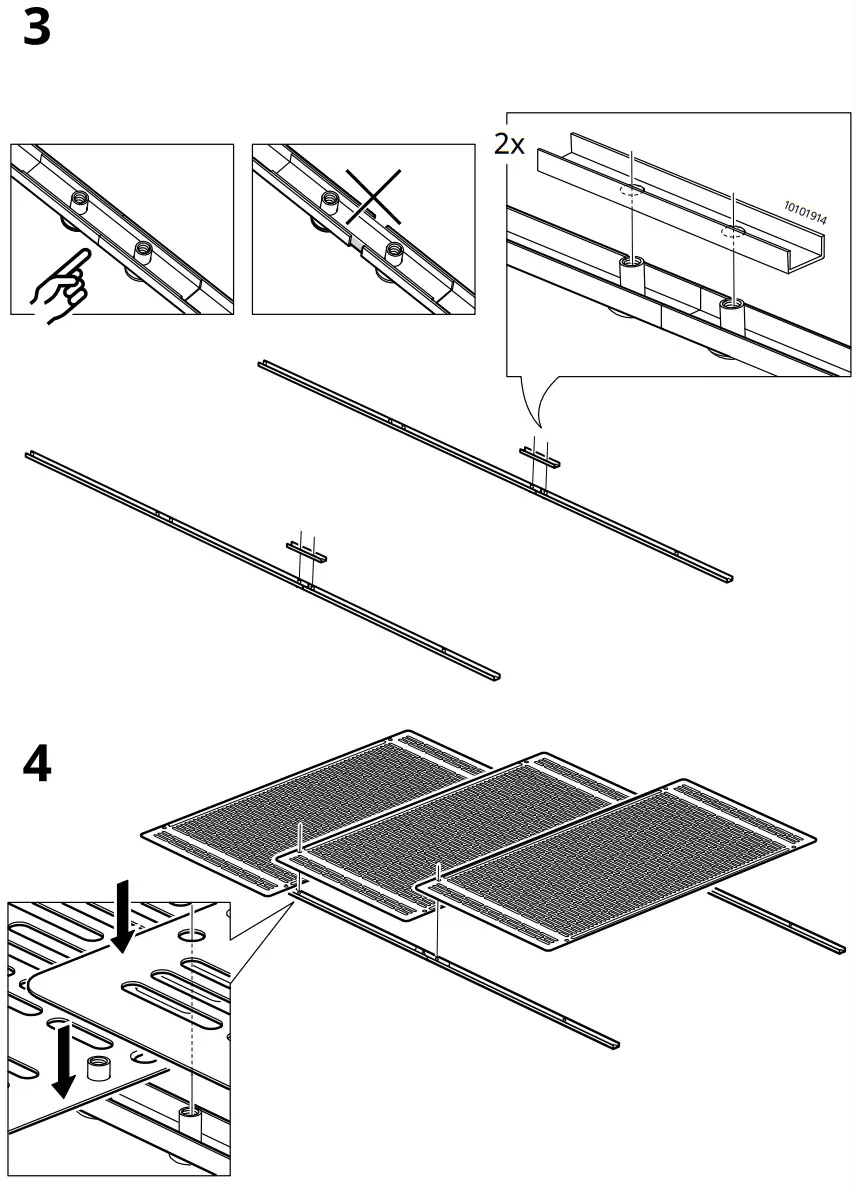 3

2x

10101914

4