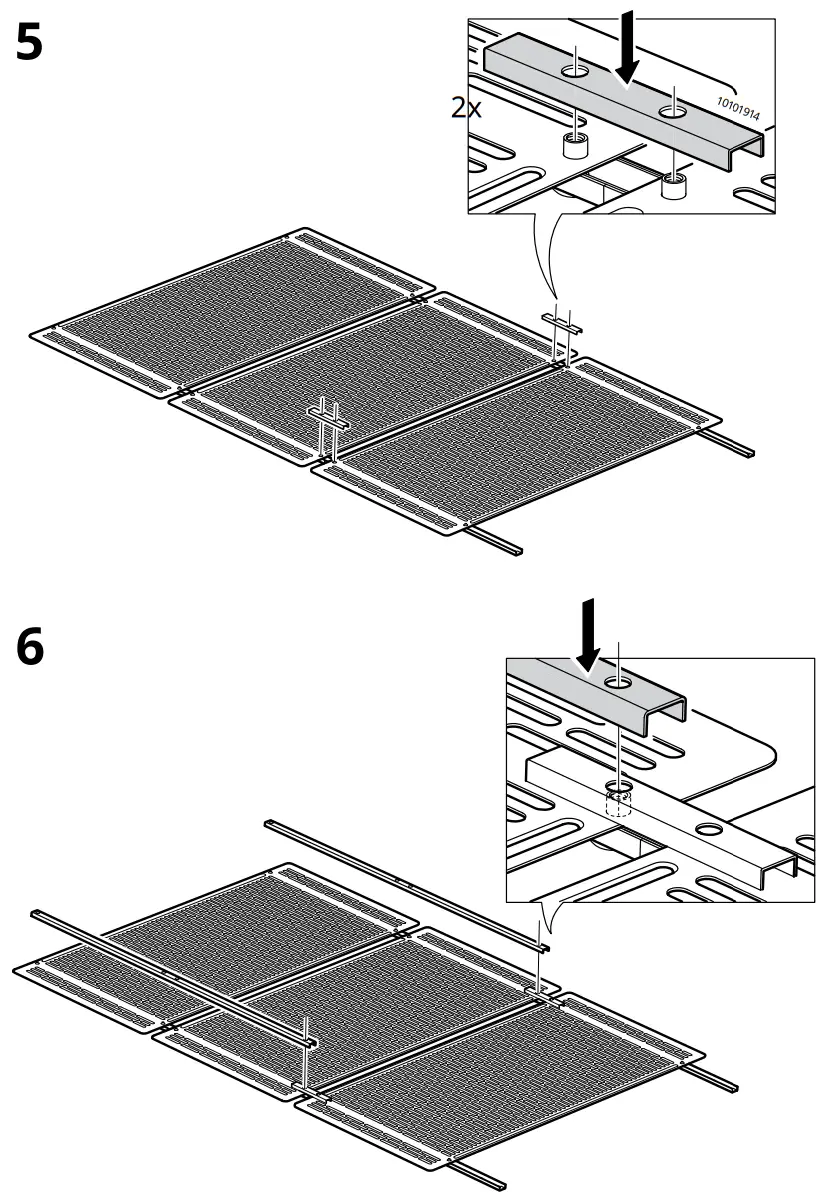 5

2x

10101914

6