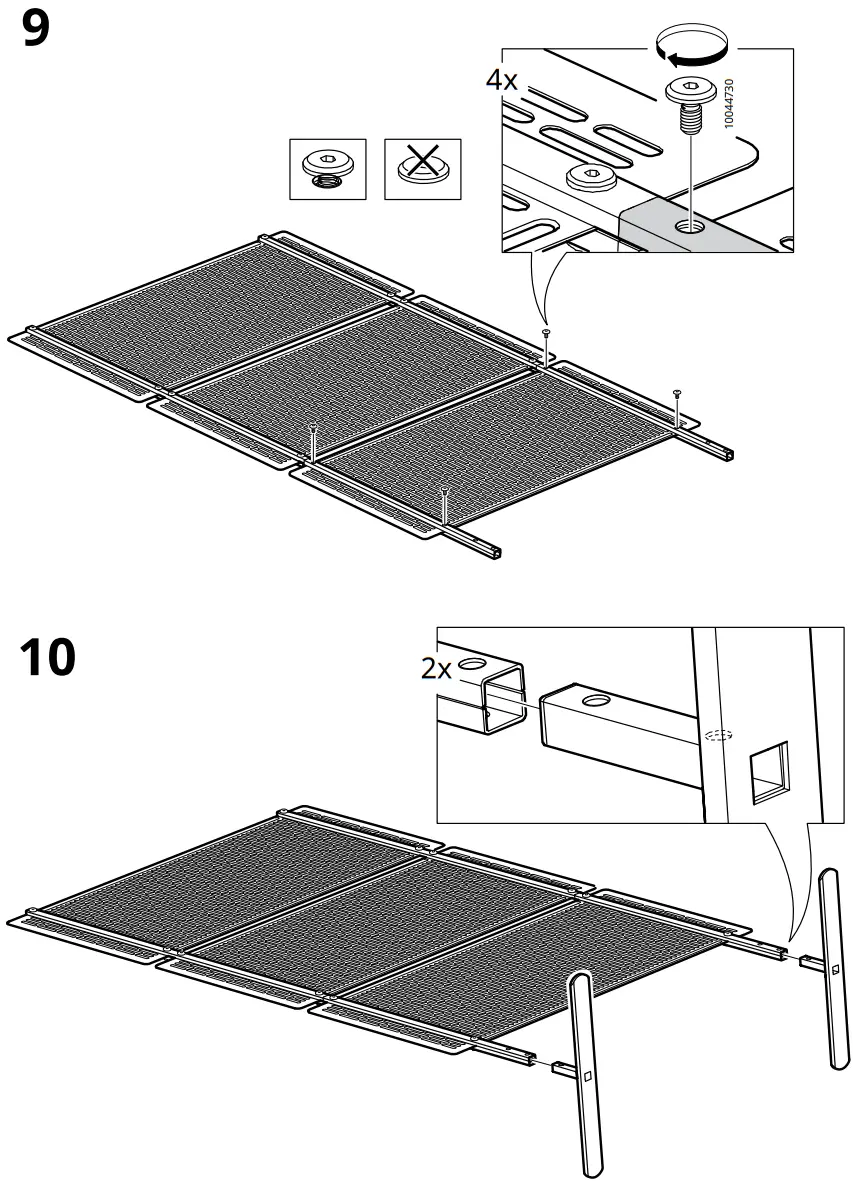 9

4x

10044730

10

2x