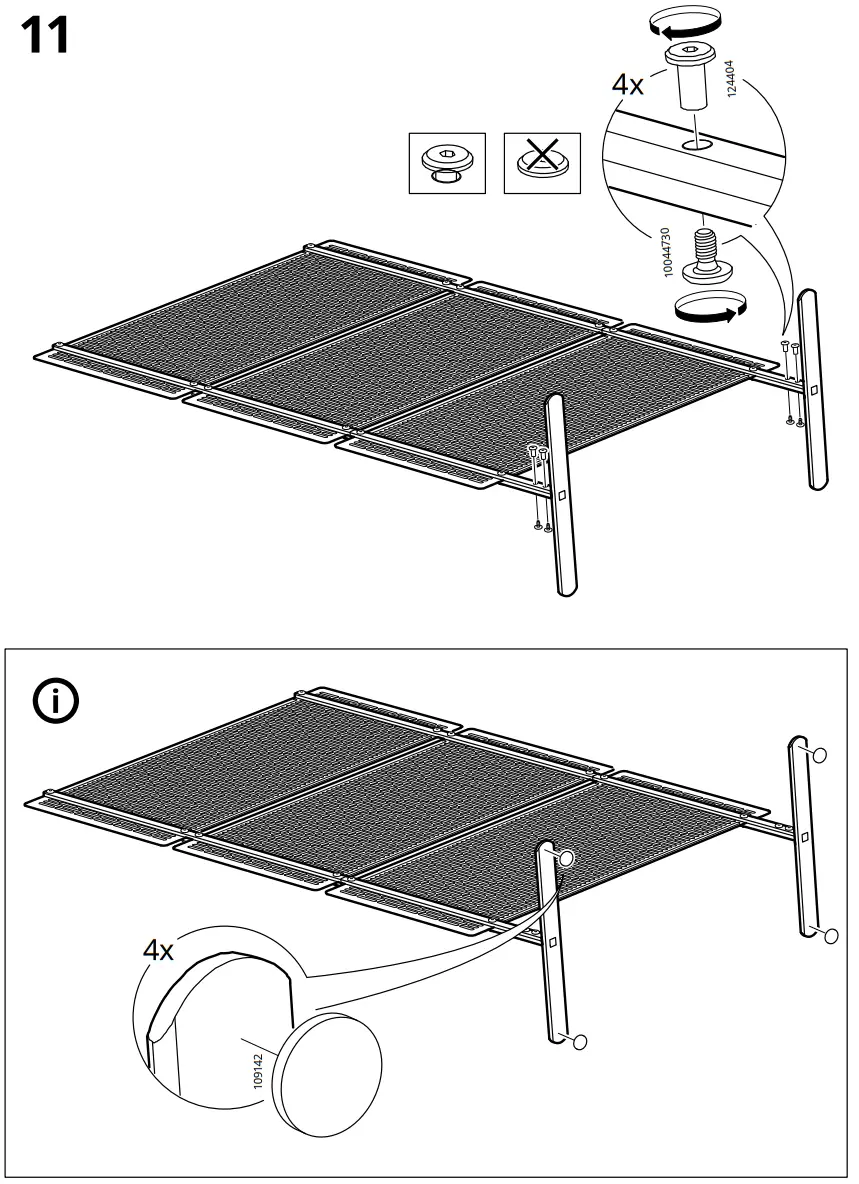 11

4x

124404

10044730

4x

109142