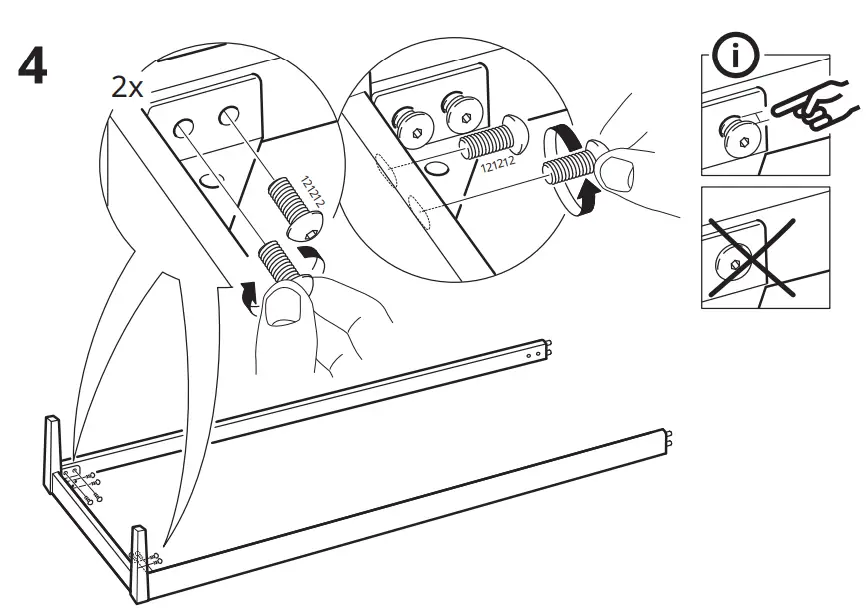 4

2x

121212

121212

i