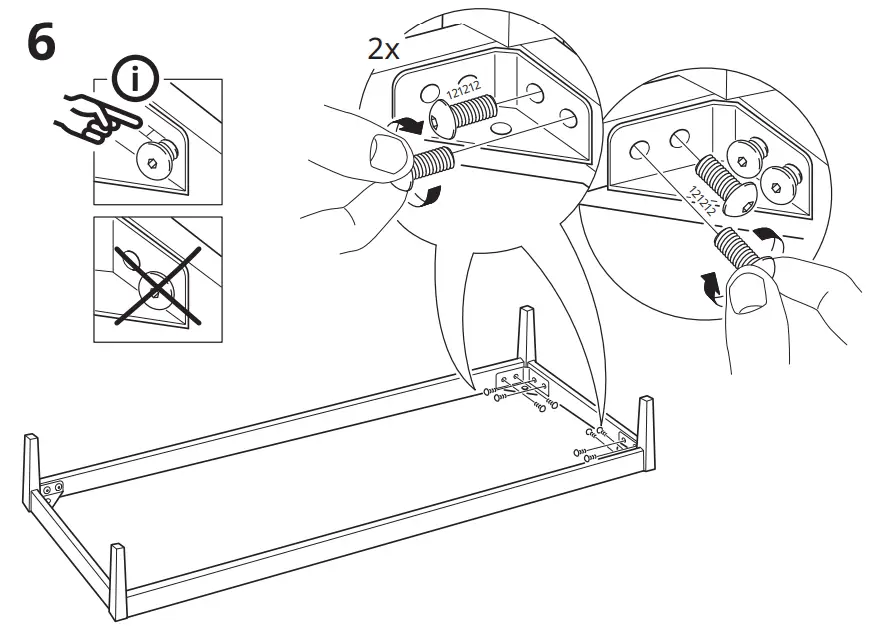 6

i

2x

121212

121212