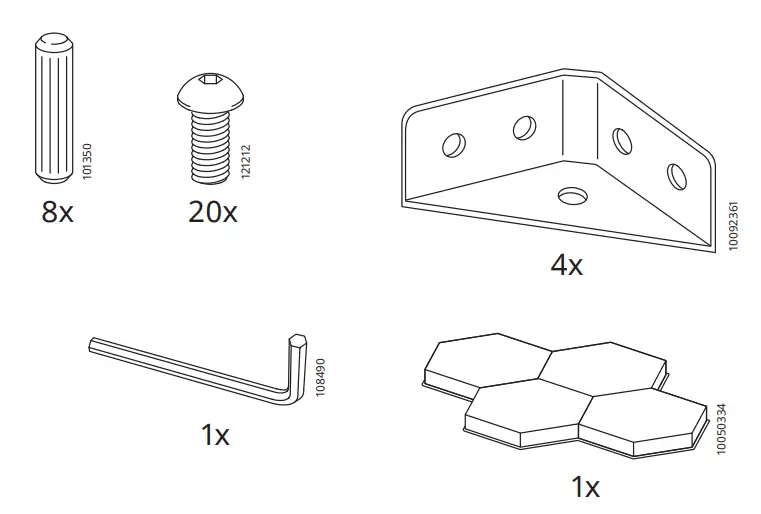 101350
8x

121212
20x

10092361
4x

108490
1x

10050334
1x